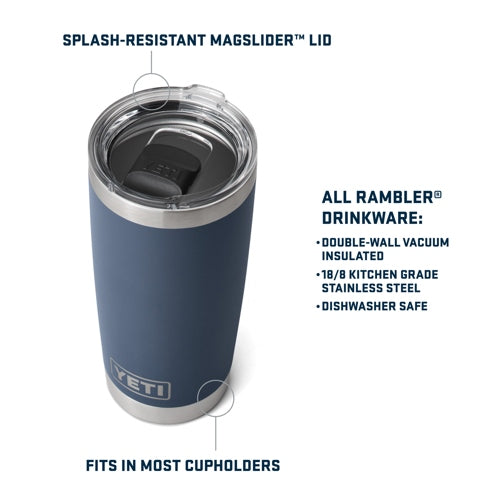 SPLASH-RESISTANT MAGSLIDER™ LID

YETI

ALL RAMBLER® DRINKWARE:

• DOUBLE-WALL VACUUM INSULATED
• 18/8 KITCHEN GRADE STAINLESS STEEL
• DISHWASHER SAFE

YETI

FITS IN MOST CUPHOLDERS